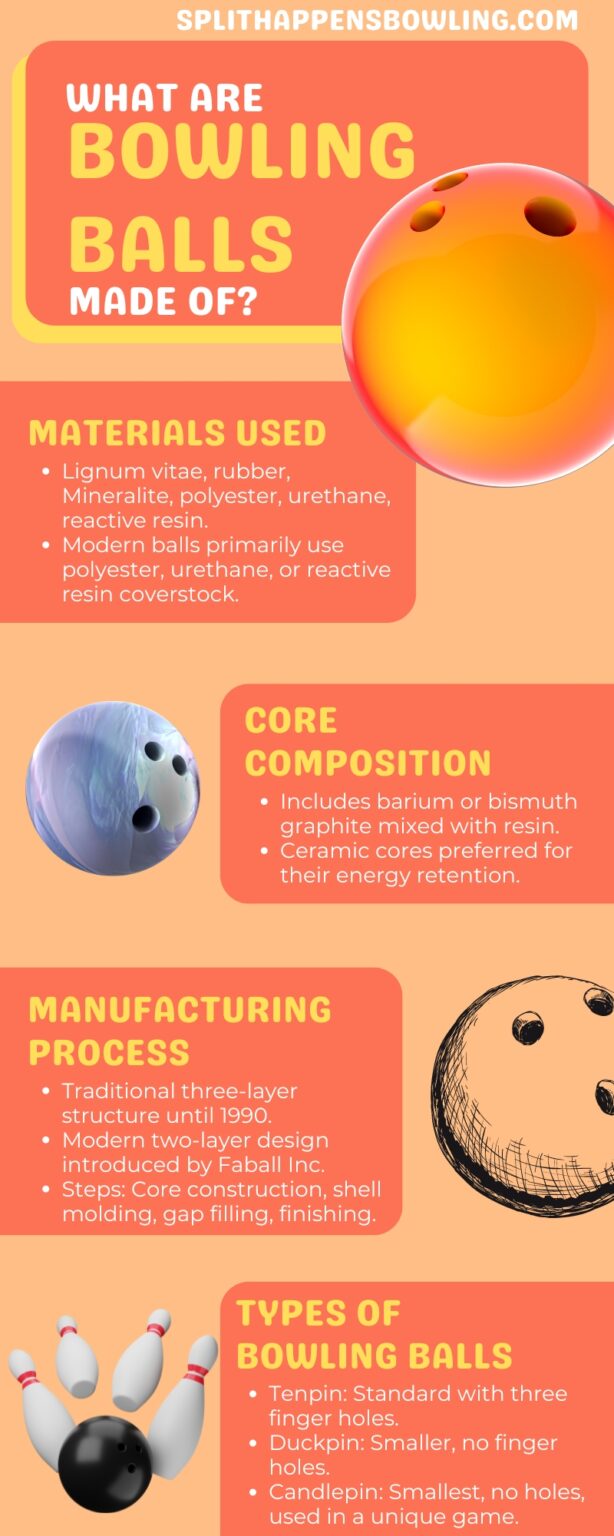 SPLITHAPPENSBOWLING.COM

WHAT ARE BOWLING BALLS MADE OF?

MATERIALS USED

- Lignum vitae, rubber, Mineralite, polyester, urethane, reactive resin.
- Modern balls primarily use polyester, urethane, or reactive resin coverstock.

CORE COMPOSITION

- Includes barium or bismuth graphite mixed with resin.
- Ceramic cores preferred for their energy retention.

MANUFACTURING PROCESS

- Traditional three-layer structure until 1990.
- Modern two-layer design introduced by Faball Inc.
- Steps: Core construction, shell molding, gap filling, finishing.

TYPES OF BOWLING BALLS

- Tenpin: Standard with three finger holes.
- Duckpin: Smaller, no finger holes.
- Candlepin: Smallest, no holes, used in a unique game.