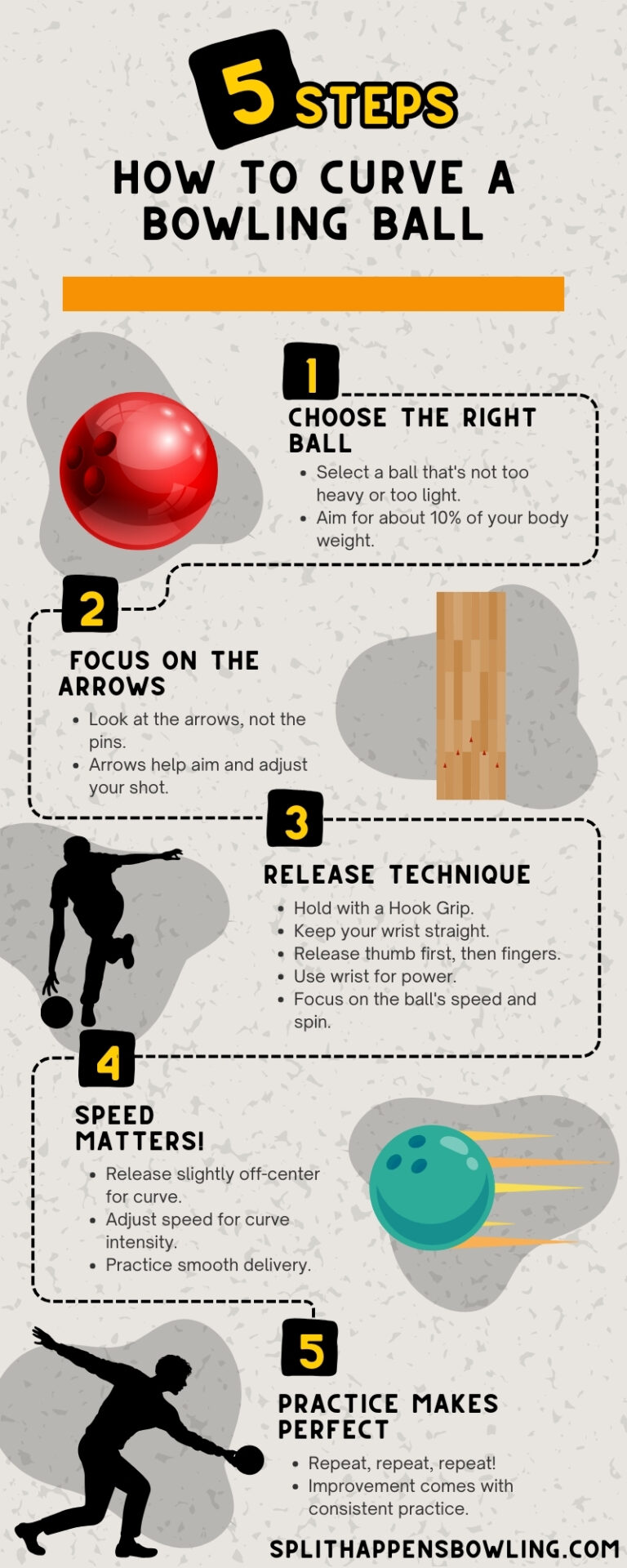 5 STEPS
HOW TO CURVE A BOWLING BALL

1
CHOOSE THE RIGHT BALL
- Select a ball that's not too heavy or too light.
- Aim for about 10% of your body weight.

2
FOCUS ON THE ARROWS
- Look at the arrows, not the pins.
- Arrows help aim and adjust your shot.

3
RELEASE TECHNIQUE
- Hold with a Hook Grip.
- Keep your wrist straight.
- Release thumb first, then fingers.
- Use wrist for power.
- Focus on the ball's speed and spin.

4
SPEED MATTERS!
- Release slightly off-center for curve.
- Adjust speed for curve intensity.
- Practice smooth delivery.

5
PRACTICE MAKES PERFECT
- Repeat, repeat, repeat!
- Improvement comes with consistent practice.

SPLITHAPPENSBOWLING.COM